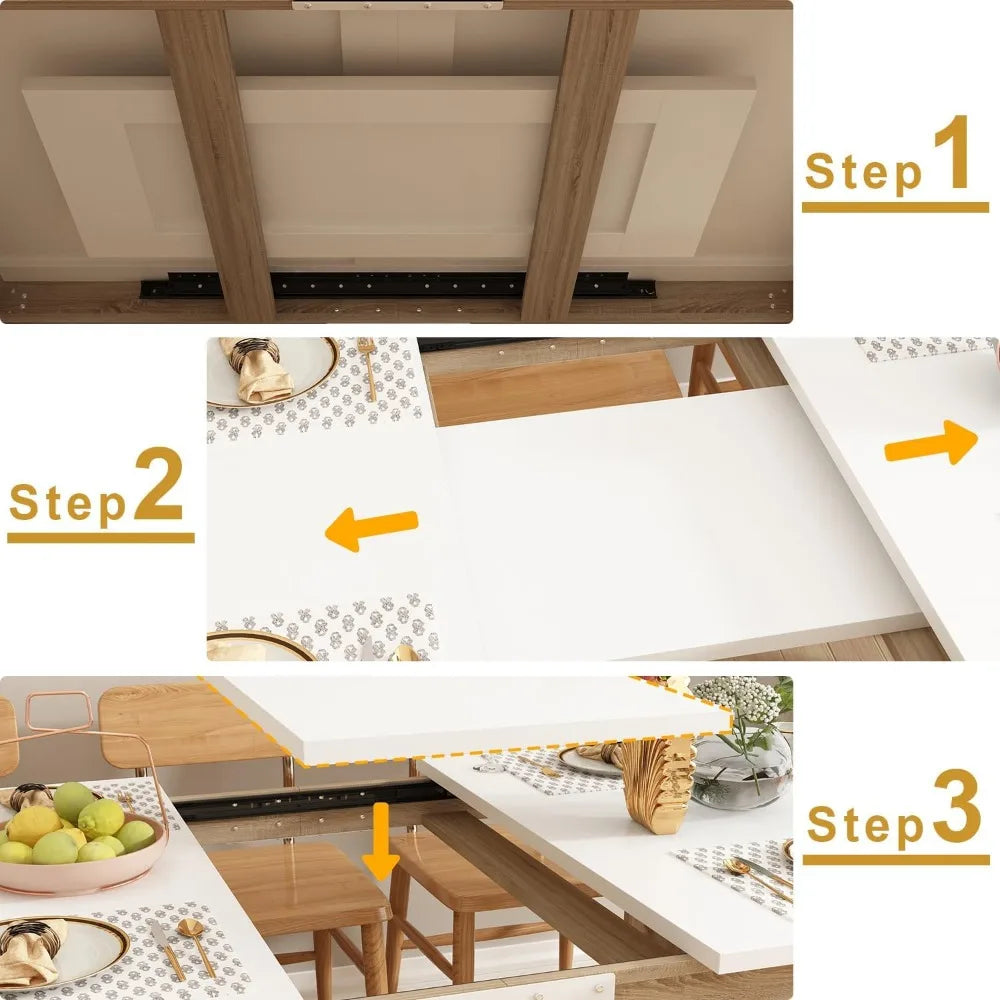 Step 1

Step 2

Step 3